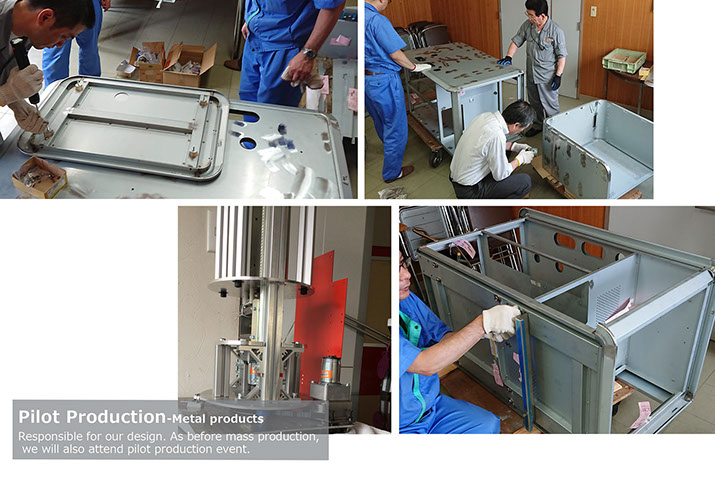 Pilot Production-Metal products
Responsible for our design. As before mass production, we will also attend pilot production event.